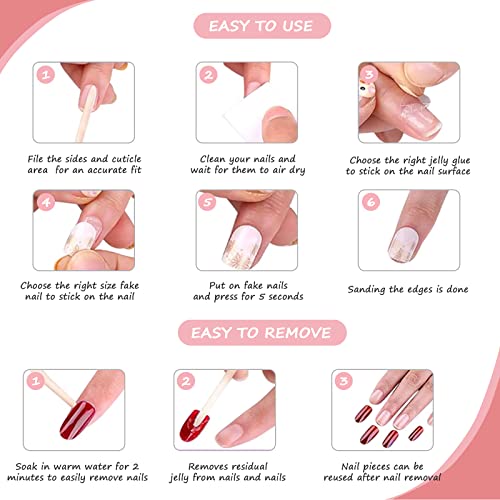 EASY TO USE

1

File the sides and cuticle area for an accurate fit

2

Clean your nails and wait for them to air dry

3

Choose the right jelly glue to stick on the nail surface

4

Choose the right size fake nail to stick on the nail

5

Put on fake nails and press for 5 seconds

6

Sanding the edges is done

EASY TO REMOVE

1

Soak in warm water for 2 minutes to easily remove nails

2

Removes residual jelly from nails and nails

3

Nail pieces can be reused after nail removal