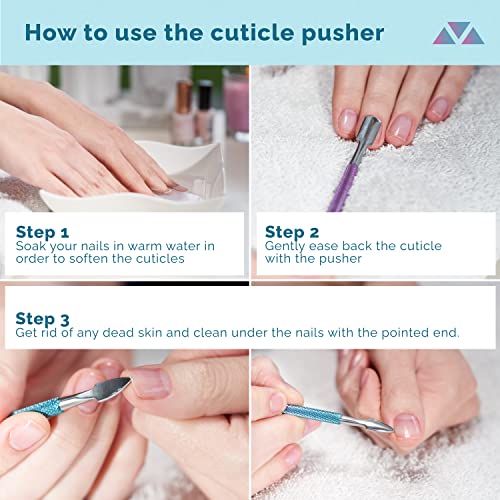 How to use the cuticle pusher

Step 1
Soak your nails in warm water in order to soften the cuticles

Step 2
Gently ease back the cuticle with the pusher

Step 3
Get rid of any dead skin and clean under the nails with the pointed end.