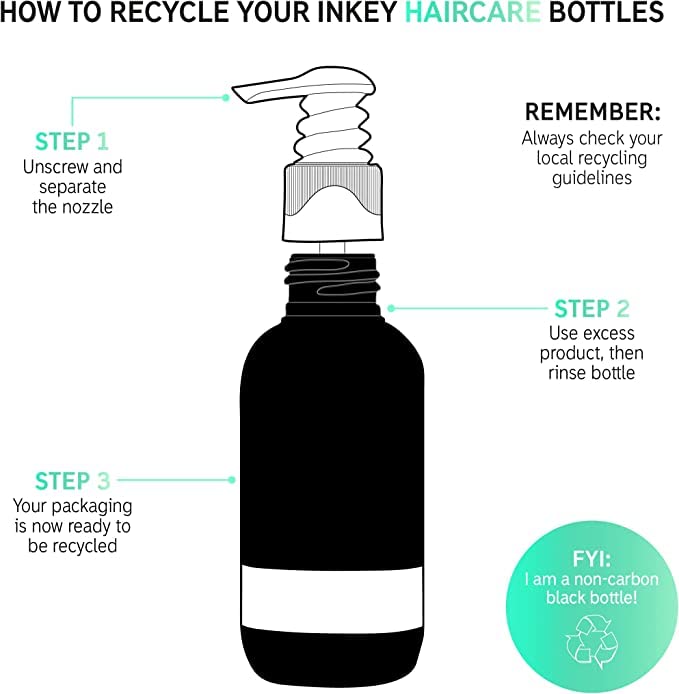 HOW TO RECYCLE YOUR INKEY HAIRCARE BOTTLES

STEP 1
Unscrew and separate the nozzle

REMEMBER:
Always check your local recycling guidelines

STEP 2
Use excess product, then rinse bottle

STEP 3
Your packaging is now ready to be recycled

FYI:
I am a non-carbon black bottle!