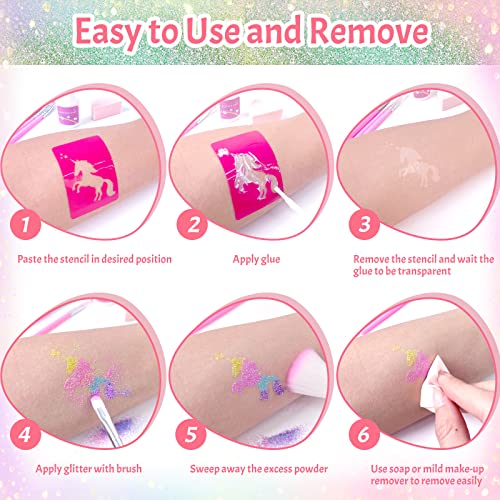 Easy to Use and Remove

1
Paste the stencil in desired position

2
Apply glue

3
Remove the stencil and wait the glue to be transparent

4
Apply glitter with brush

5
Sweep away the excess powder

6
Use soap or mild make-up remover to remove easily