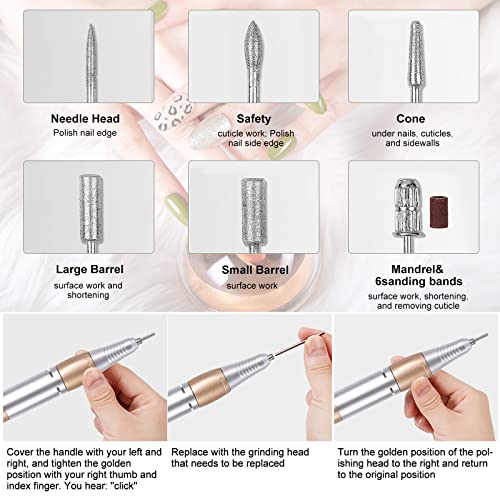 Needle Head
Polish nail edge

Safety
cuticle work; Polish nail side edge

Cone
under nails, cuticles, and sidewalls

Large Barrel
surface work and shortening

Small Barrel
surface work

Mandrel& 6sanding bands
surface work, shortening, and removing cuticle

Cover the handle with your left and right, and tighten the golden position with your right thumb and index finger. You hear: "click"

Replace with the grinding head that needs to be replaced

Turn the golden position of the polishing head to the right and return to the original position