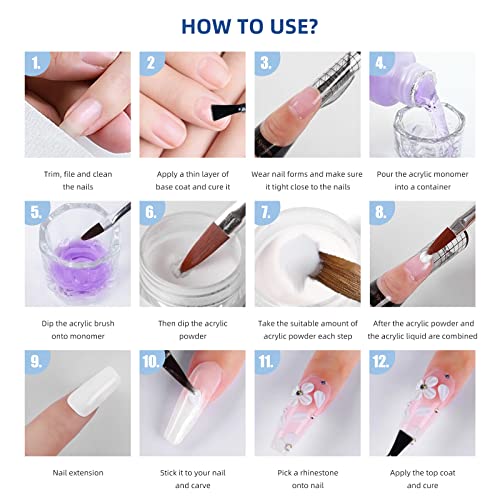 HOW TO USE?

1.
Trim, file and clean the nails

2.
Apply a thin layer of base coat and cure it

3.
Wear nail forms and make sure it tight close to the nails

4.
Pour the acrylic monomer into a container

5.
Dip the acrylic brush onto monomer

6.
Then dip the acrylic powder

7.
Take the suitable amount of acrylic powder each step

8.
After the acrylic powder and the acrylic liquid are combined

9.
Nail extension

10.
Stick it to your nail and carve

11.
Pick a rhinestone onto nail

12.
Apply the top coat and cure