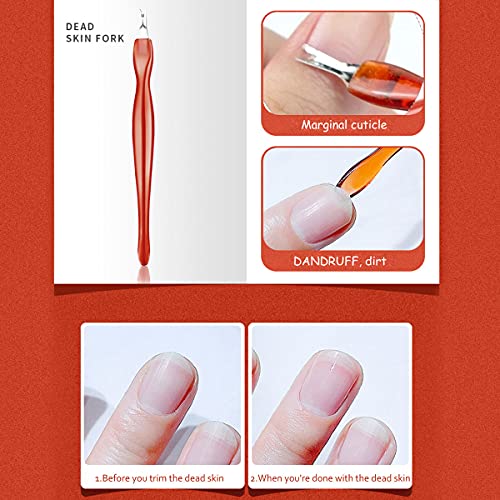 DEAD SKIN FORK

Marginal cuticle

DANDRUFF, dirt

1.Before you trim the dead skin

2.When you're done with the dead skin