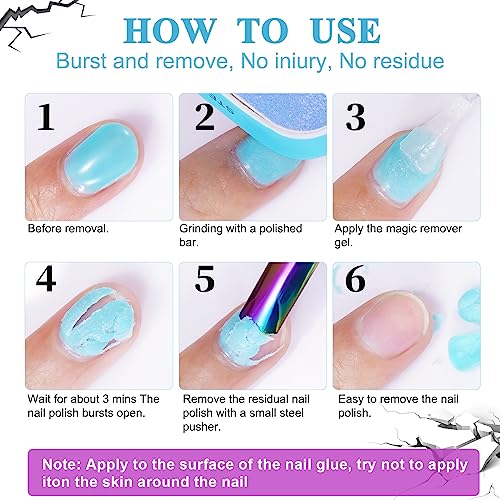 HOW TO USE

Burst and remove, No iniury, No residue

1

Before removal.

2

Grinding with a polished bar.

3

Apply the magic remover gel.

4

Wait for about 3 mins The nail polish bursts open.

5

Remove the residual nail polish with a small steel pusher.

6

Easy to remove the nail polish.

Note: Apply to the surface of the nail glue, try not to apply iton the skin around the nail