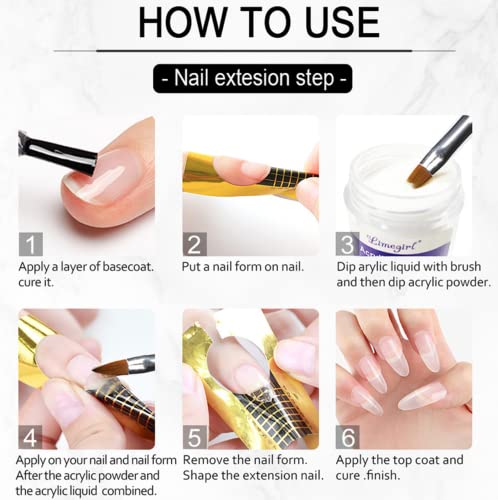 HOW TO USE

- Nail extesion step -

1
Apply a layer of basecoat. cure it.

2
Put a nail form on nail.

Limegirl
3
Dip arylic liquid with brush and then dip acrylic powder.

4
Apply on your nail and nail form After the acrylic powder and the acrylic liquid combined.

5
Remove the nail form. Shape the extension nail.

6
Apply the top coat and cure .finish.