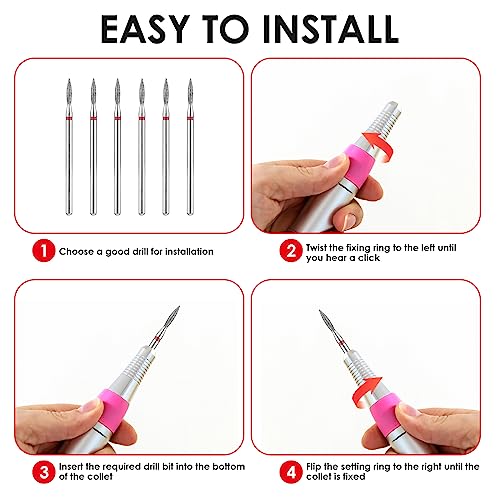 EASY TO INSTALL

1 Choose a good drill for installation

2 Twist the fixing ring to the left until you hear a click

3 Insert the required drill bit into the bottom of the collet

4 Flip the setting ring to the right until the collet is fixed