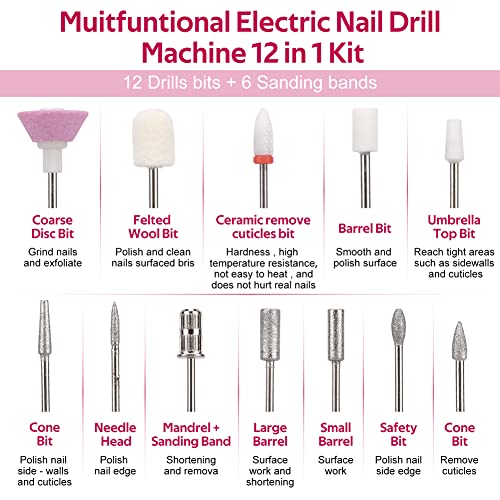 Muitfuntional Electric Nail Drill Machine 12 in 1 Kit

12 Drills bits + 6 Sanding bands

Coarse Disc Bit

Grind nails and exfoliate

Felted Wool Bit

Polish and clean nails surfaced bris

Ceramic remove cuticles bit

Hardness , high temperature resistance, not easy to heat , and does not hurt real nails

Barrel Bit

Smooth and polish surface

Umbrella Top Bit

Reach tight areas such as sidewalls and cuticles

Cone Bit

Polish nail side - walls and cuticles

Needle Head

Polish nail edge

Mandrel + Sanding Band

Shortening and remova

Large Barrel

Surface work and shortening

Small Barrel

Surface work

Safety Bit

Polish nail side edge

Cone Bit

Remove cuticles