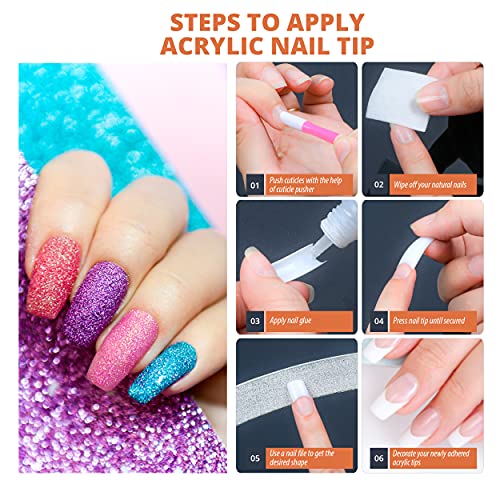 STEPS TO APPLY ACRYLIC NAIL TIP

01 Push cuticles with the help of cuticle pusher

02 Wipe off your natural nails

03 Apply nail glue

04 Press nail tip until secured

05 Use a nail file to get the desired shape

06 Decorate your newly adhered acrylic tips