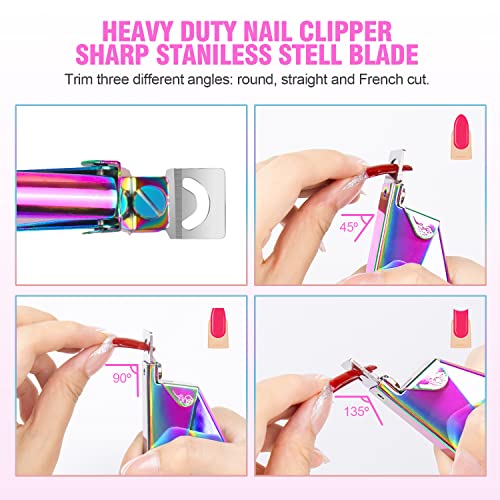 HEAVY DUTY NAIL CLIPPER
SHARP STANILESS STELL BLADE

Trim three different angles: round, straight and French cut.

45°

90°

135°