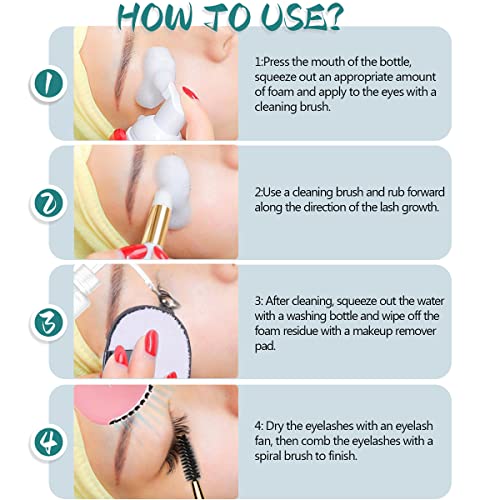 HOW TO USE?

1

1:Press the mouth of the bottle, squeeze out an appropriate amount of foam and apply to the eyes with a cleaning brush.

2

2:Use a cleaning brush and rub forward along the direction of the lash growth.

3

3: After cleaning, squeeze out the water with a washing bottle and wipe off the foam residue with a makeup remover pad.

4

4: Dry the eyelashes with an eyelash fan, then comb the eyelashes with a spiral brush to finish.