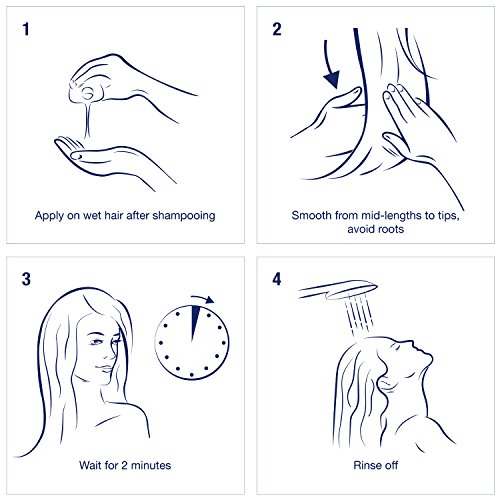 1

Apply on wet hair after shampooing

2

Smooth from mid-lengths to tips, avoid roots

3

Wait for 2 minutes

4

Rinse off