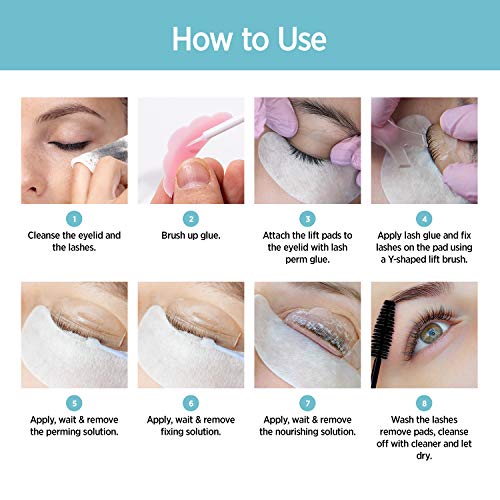 How to Use

1
Cleanse the eyelid and the lashes.

2
Brush up glue.

3
Attach the lift pads to the eyelid with lash perm glue.

4
Apply lash glue and fix lashes on the pad using a Y-shaped lift brush.

5
Apply, wait & remove the perming solution.

6
Apply, wait & remove fixing solution.

7
Apply, wait & remove the nourishing solution.

8
Wash the lashes remove pads, cleanse off with cleaner and let dry.