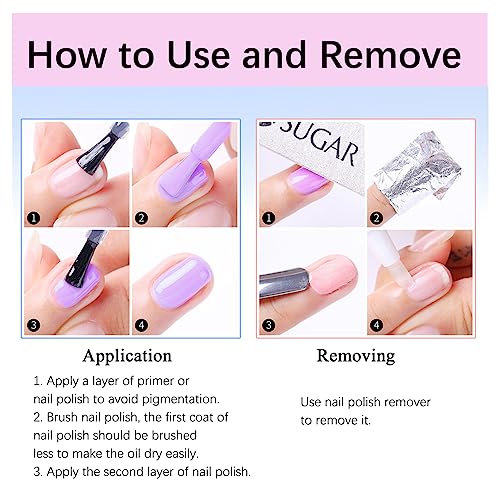 How to Use and Remove

1
2
3
4

SUGAR

1
2
3
4

Application

1. Apply a layer of primer or nail polish to avoid pigmentation.
2. Brush nail polish, the first coat of nail polish should be brushed less to make the oil dry easily.
3. Apply the second layer of nail polish.

Removing

Use nail polish remover to remove it.