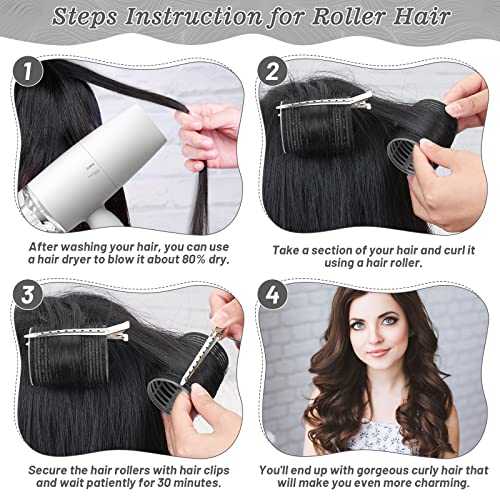 Steps Instruction for Roller Hair

1

After washing your hair, you can use a hair dryer to blow it about 80% dry.

2

Take a section of your hair and curl it using a hair roller.

3

Secure the hair rollers with hair clips and wait patiently for 30 minutes.

4

You'll end up with gorgeous curly hair that will make you even more charming.