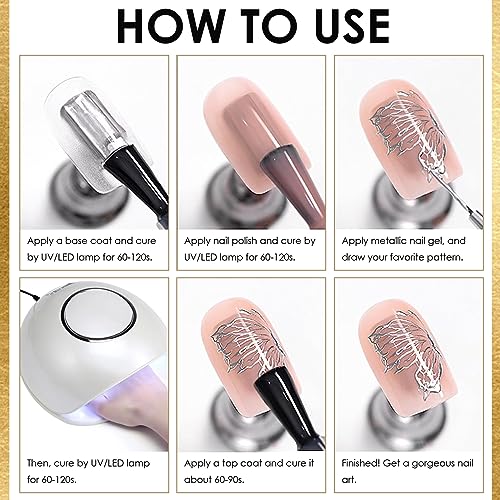 HOW TO USE

Apply a base coat and cure by UV/LED lamp for 60-120s.

Apply nail polish and cure by UV/LED lamp for 60-120s.

Apply metallic nail gel, and draw your favorite pattern.

Then, cure by UV/LED lamp for 60-120s.

Apply a top coat and cure it about 60-90s.

Finished! Get a gorgeous nail art.