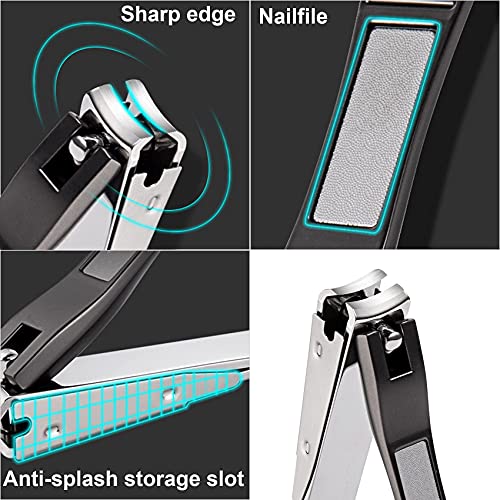 Sharp edge

Nailfile

Anti-splash storage slot