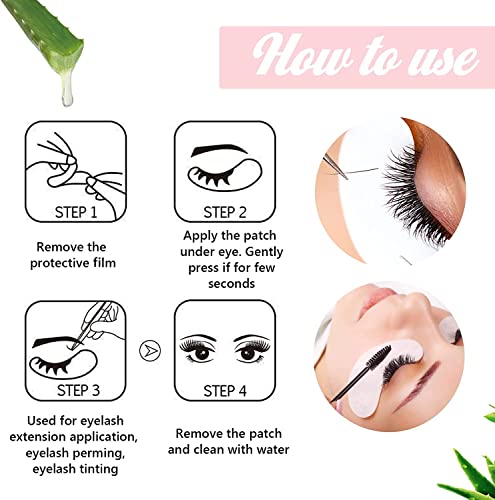 How to use

STEP 1

Remove the protective film

STEP 2

Apply the patch under eye. Gently press if for few seconds

STEP 3

Used for eyelash extension application, eyelash perming, eyelash tinting

STEP 4

Remove the patch and clean with water