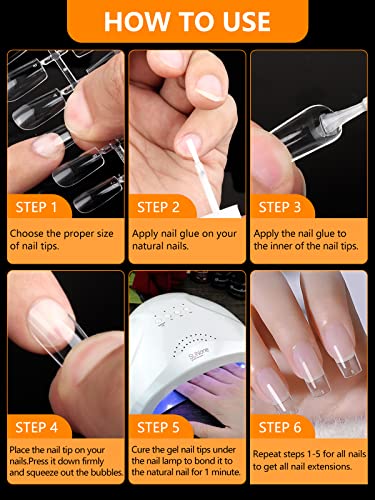 HOW TO USE

STEP 1
Choose the proper size of nail tips.

STEP 2
Apply nail glue on your natural nails.

STEP 3
Apply the nail glue to the inner of the nail tips.

STEP 4
Place the nail tip on your nails.Press it down firmly and squeeze out the bubbles.

SUNone

STEP 5
Cure the gel nail tips under the nail lamp to bond it to the natural nail for 1 minute.

STEP 6
Repeat steps 1-5 for all nails to get all nail extensions.