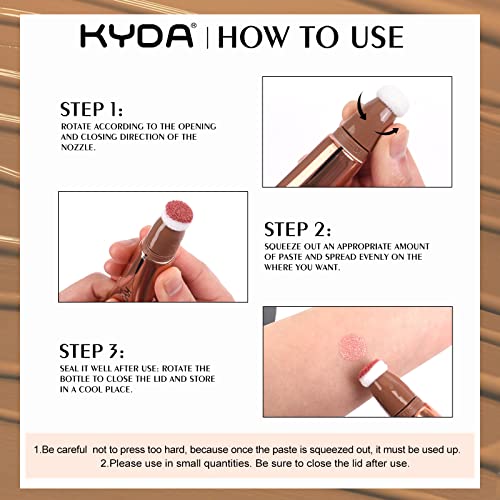 KYDA® | HOW TO USE

STEP 1:
ROTATE ACCORDING TO THE OPENING AND CLOSING DIRECTION OF THE NOZZLE.

STEP 2:
SQUEEZE OUT AN APPROPRIATE AMOUNT OF PASTE AND SPREAD EVENLY ON THE WHERE YOU WANT.

STEP 3:
SEAL IT WELL AFTER USE; ROTATE THE BOTTLE TO CLOSE THE LID AND STORE IN A COOL PLACE.

1.Be careful not to press too hard, because once the paste is squeezed out, it must be used up.
2.Please use in small quantities. Be sure to close the lid after use.