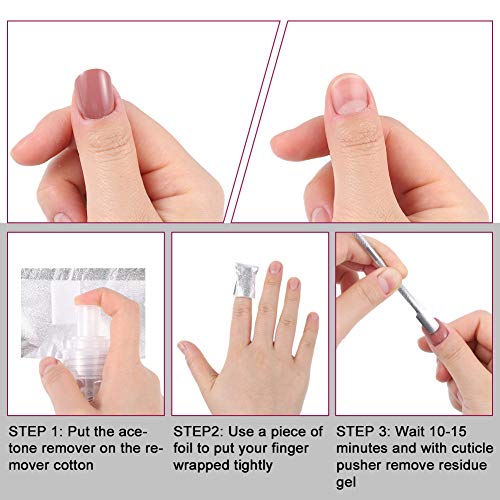 STEP 1: Put the acetone remover on the remover cotton

STEP2: Use a piece of foil to put your finger wrapped tightly

STEP 3: Wait 10-15 minutes and with cuticle pusher remove residue gel