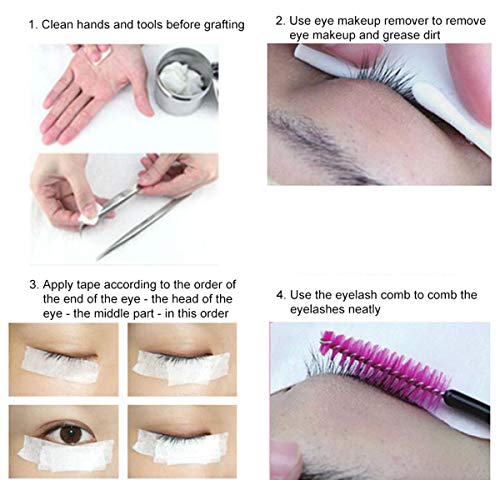 1. Clean hands and tools before grafting

2. Use eye makeup remover to remove eye makeup and grease dirt

3. Apply tape according to the order of the end of the eye - the head of the eye - the middle part - in this order

4. Use the eyelash comb to comb the eyelashes neatly