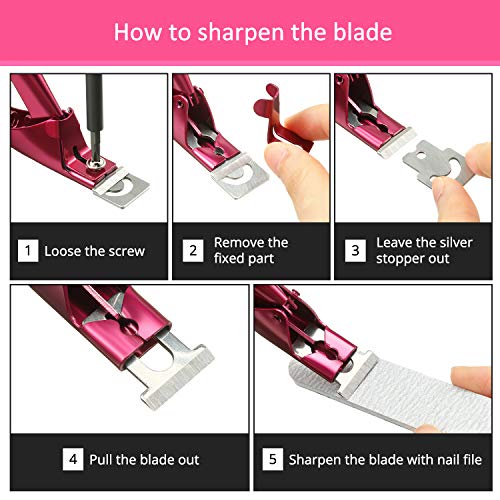 How to sharpen the blade

1 Loose the screw

2 Remove the fixed part

3 Leave the silver stopper out

4 Pull the blade out

5 Sharpen the blade with nail file