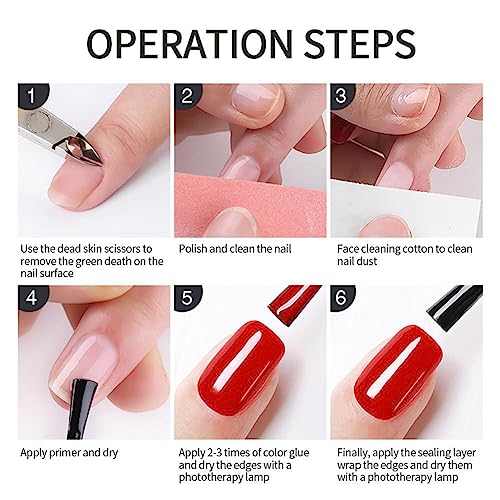 OPERATION STEPS

1

Use the dead skin scissors to remove the green death on the nail surface

2

Polish and clean the nail

3

Face cleaning cotton to clean nail dust

4

Apply primer and dry

5

Apply 2-3 times of color glue and dry the edges with a phototherapy lamp

6

Finally, apply the sealing layer wrap the edges and dry them with a phototherapy lamp