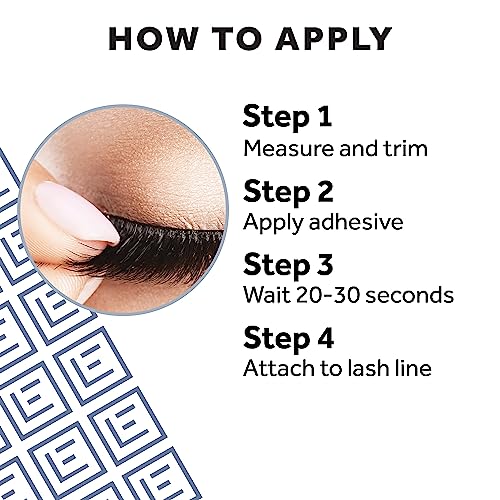 HOW TO APPLY

Step 1
Measure and trim

Step 2
Apply adhesive

Step 3
Wait 20-30 seconds

Step 4
Attach to lash line