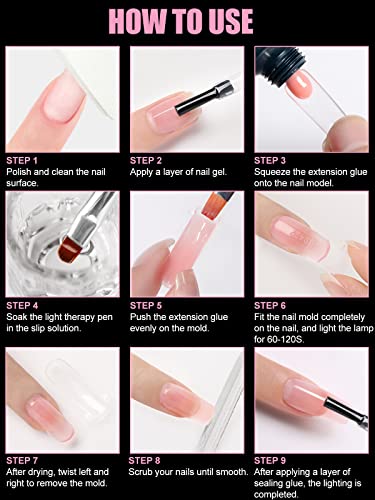 HOW TO USE

STEP 1
Polish and clean the nail surface.

STEP 2
Apply a layer of nail gel.

STEP 3
Squeeze the extension glue onto the nail model.

STEP 4
Soak the light therapy pen in the slip solution.

STEP 5
Push the extension glue evenly on the mold.

STEP 6
Fit the nail mold completely on the nail, and light the lamp for 60-120S.

STEP 7
After drying, twist left and right to remove the mold.

STEP 8
Scrub your nails until smooth.

STEP 9
After applying a layer of sealing glue, the lighting is completed.