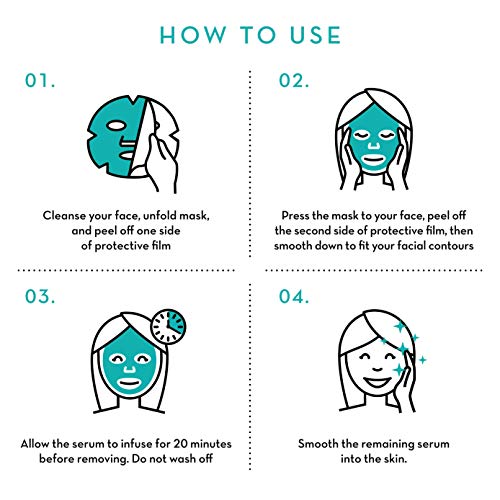 HOW TO USE

01.

Cleanse your face, unfold mask, and peel off one side of protective film

02.

Press the mask to your face, peel off the second side of protective film, then smooth down to fit your facial contours

03.

Allow the serum to infuse for 20 minutes before removing. Do not wash off

04.

Smooth the remaining serum into the skin.