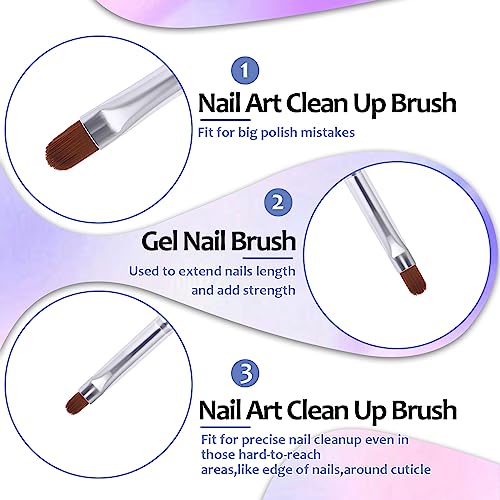 1
Nail Art Clean Up Brush
Fit for big polish mistakes

2
Gel Nail Brush
Used to extend nails length and add strength

3
Nail Art Clean Up Brush
Fit for precise nail cleanup even in those hard-to-reach areas,like edge of nails,around cuticle