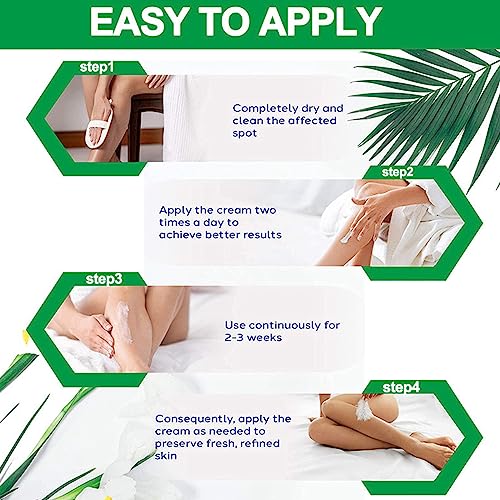 EASY TO APPLY

step1

Completely dry and clean the affected spot

step2

Apply the cream two times a day to achieve better results

step3

Use continuously for 2-3 weeks

step4

Consequently, apply the cream as needed to preserve fresh, refined skin