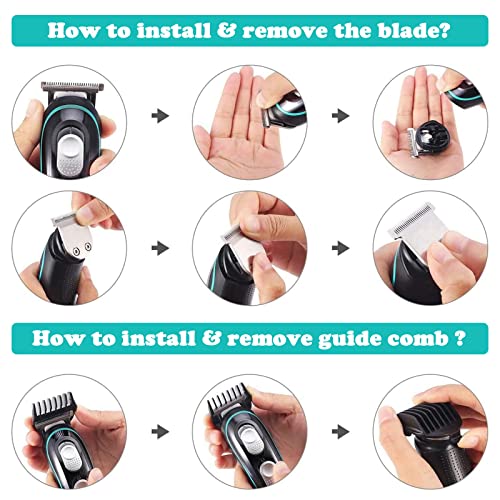 How to install & remove the blade?

How to install & remove guide comb ?