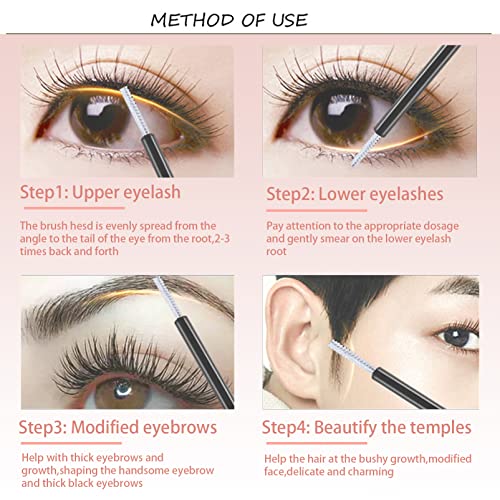 METHOD OF USE

Step1: Upper eyelash

The brush hesd is evenly spread from the angle to the tail of the eye from the root,2-3 times back and forth

Step2: Lower eyelashes

Pay attention to the appropriate dosage and gently smear on the lower eyelash root

Step3: Modified eyebrows

Help with thick eyebrows and growth,shaping the handsome eyebrow and thick black eyebrows

Step4: Beautify the temples

Help the hair at the bushy growth,modified face,delicate and charming