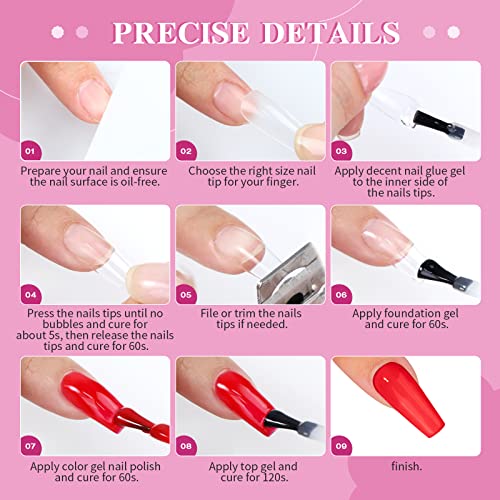 PRECISE DETAILS

01
Prepare your nail and ensure the nail surface is oil-free.

02
Choose the right size nail tip for your finger.

03
Apply decent nail glue gel to the inner side of the nails tips.

04
Press the nails tips until no bubbles and cure for about 5s, then release the nails tips and cure for 60s.

05
File or trim the nails tips if needed.

06
Apply foundation gel and cure for 60s.

07
Apply color gel nail polish and cure for 60s.

08
Apply top gel and cure for 120s.

09
finish.