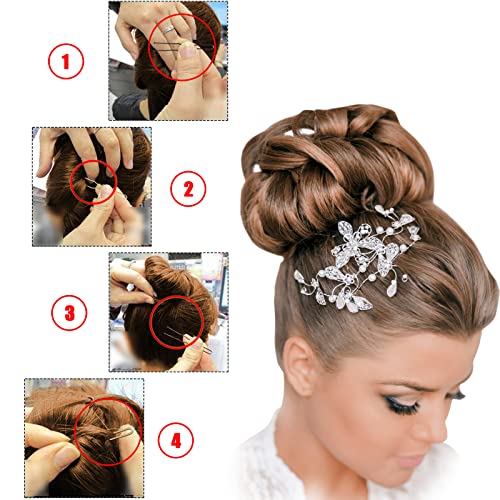 1

2

3

4