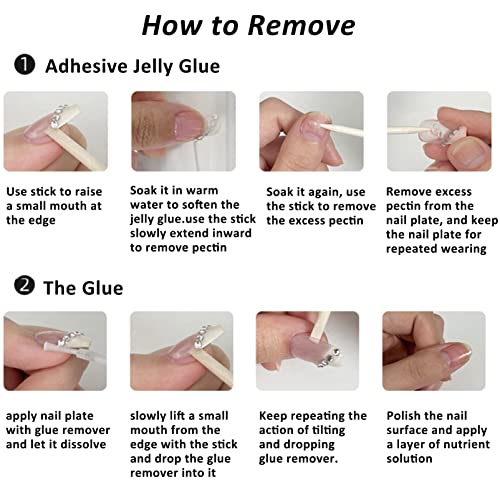 How to Remove

❶ Adhesive Jelly Glue

Use stick to raise a small mouth at the edge

Soak it in warm water to soften the jelly glue.use the stick slowly extend inward to remove pectin

Soak it again, use the stick to remove the excess pectin

Remove excess pectin from the nail plate, and keep the nail plate for repeated wearing

❷ The Glue

apply nail plate with glue remover and let it dissolve

slowly lift a small mouth from the edge with the stick and drop the glue remover into it

Keep repeating the action of tilting and dropping glue remover.

Polish the nail surface and apply a layer of nutrient solution