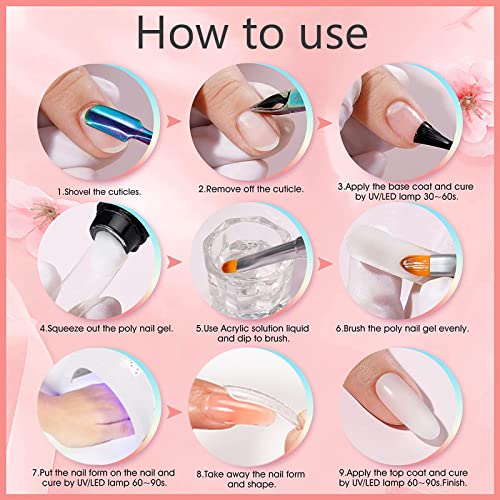 How to use

1.Shovel the cuticles.

2.Remove off the cuticle.

3.Apply the base coat and cure by UV/LED lamp 30~60s.

4.Squeeze out the poly nail gel.

5.Use Acrylic solution liquid and dip to brush.

6.Brush the poly nail gel evenly.

7.Put the nail form on the nail and cure by UV/LED lamp 60~90s.

8.Take away the nail form and shape.

9.Apply the top coat and cure by UV/LED lamp 60~90s.Finish.