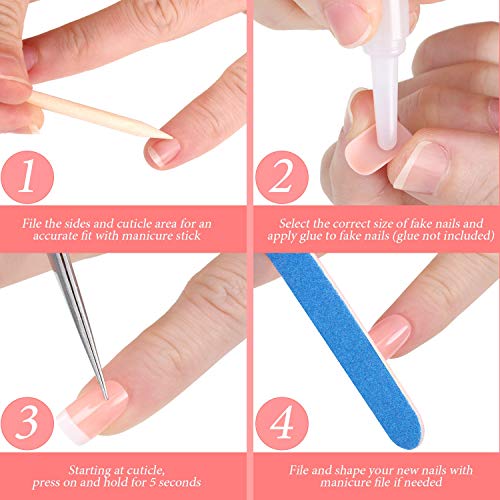 1

File the sides and cuticle area for an accurate fit with manicure stick

2

Select the correct size of fake nails and apply glue to fake nails (glue not included)

3

Starting at cuticle, press on and hold for 5 seconds

4

File and shape your new nails with manicure file if needed