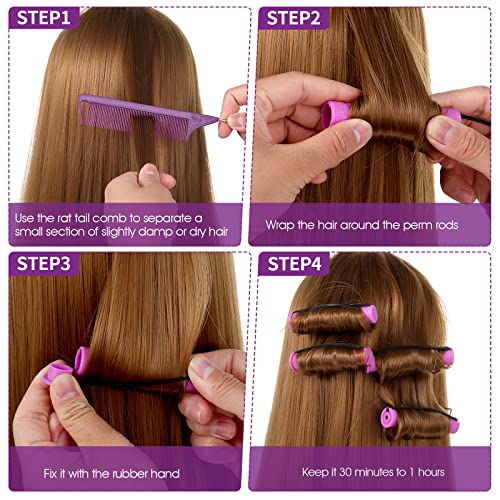 STEP1

Use the rat tail comb to separate a small section of slightly damp or dry hair

STEP2

Wrap the hair around the perm rods

STEP3

Fix it with the rubber hand

STEP4

Keep it 30 minutes to 1 hours