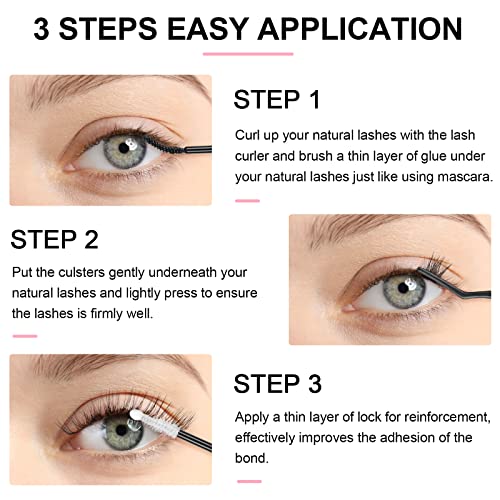 3 STEPS EASY APPLICATION

STEP 1

Curl up your natural lashes with the lash curler and brush a thin layer of glue under your natural lashes just like using mascara.

STEP 2

Put the culsters gently underneath your natural lashes and lightly press to ensure the lashes is firmly well.

STEP 3

Apply a thin layer of lock for reinforcement, effectively improves the adhesion of the bond.