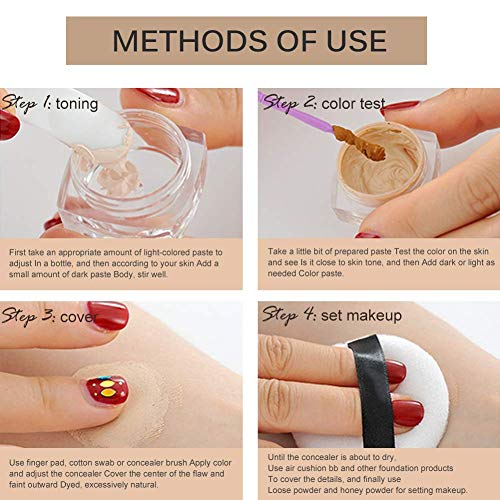 METHODS OF USE

Step 1: toning

First take an appropriate amount of light-colored paste to adjust In a bottle, and then according to your skin Add a small amount of dark paste Body, stir well.

Step 2: color test

Take a little bit of prepared paste Test the color on the skin and see Is it close to skin tone, and then Add dark or light as needed Color paste.

Step 3: cover

Use finger pad, cotton swab or concealer brush Apply color and adjust the concealer Cover the center of the flaw and faint outward Dyed, excessively natural.

Step 4: set makeup

Until the concealer is about to dry,
Use air cushion bb and other foundation products
To cover the details, and finally use
Loose powder and honey powder for setting makeup.