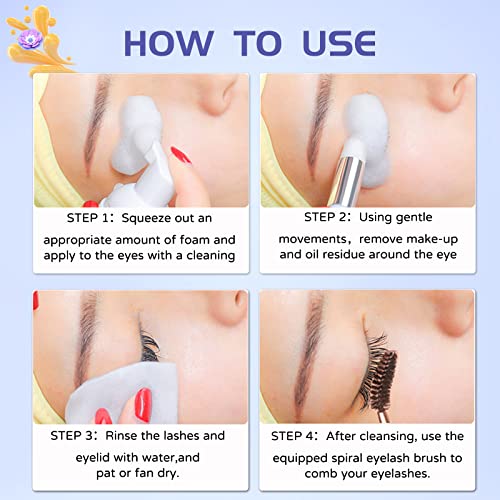 HOW TO USE

STEP 1：Squeeze out an appropriate amount of foam and apply to the eyes with a cleaning

STEP 2：Using gentle movements，remove make-up and oil residue around the eye

STEP 3：Rinse the lashes and eyelid with water,and pat or fan dry.

STEP 4：After cleansing, use the equipped spiral eyelash brush to comb your eyelashes.