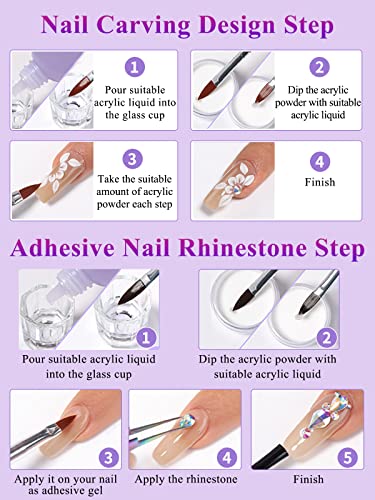 Nail Carving Design Step

1
Pour suitable acrylic liquid into the glass cup

2
Dip the acrylic powder with suitable acrylic liquid

3
Take the suitable amount of acrylic powder each step

4
Finish

Adhesive Nail Rhinestone Step

1
Pour suitable acrylic liquid into the glass cup

2
Dip the acrylic powder with suitable acrylic liquid

3
Apply it on your nail as adhesive gel

4
Apply the rhinestone

5
Finish