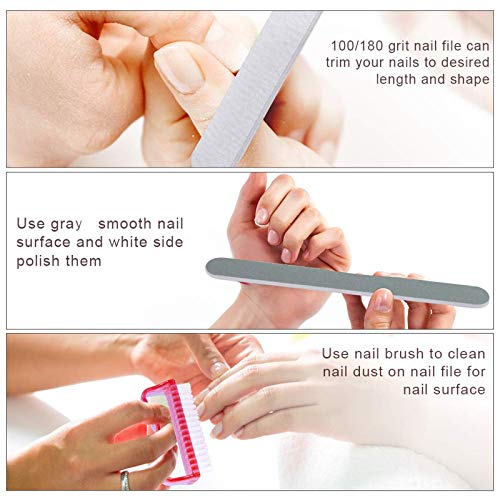 100/180 grit nail file can trim your nails to desired length and shape

Use gray smooth nail surface and white side polish them

Use nail brush to clean nail dust on nail file for nail surface