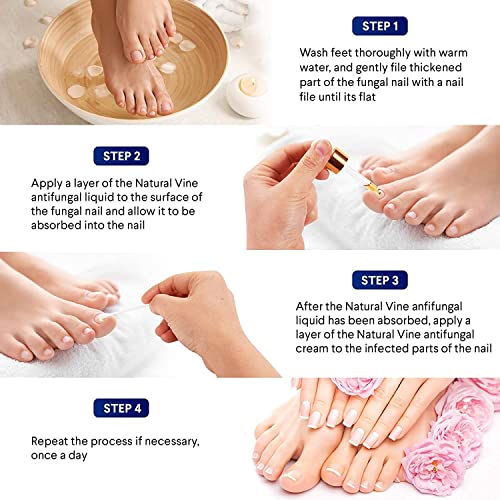 STEP 1

Wash feet thoroughly with warm water, and gently file thickened part of the fungal nail with a nail file until its flat

STEP 2

Apply a layer of the Natural Vine antifungal liquid to the surface of the fungal nail and allow it to be absorbed into the nail

STEP 3

After the Natural Vine anfifungal liquid has been absorbed, apply a layer of the Natural Vine antifungal cream to the infected parts of the nail

STEP 4

Repeat the process if necessary, once a day