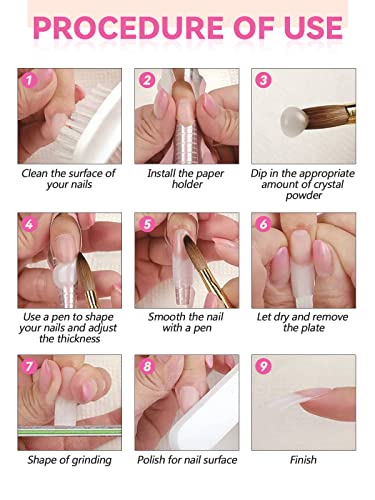 PROCEDURE OF USE

1
Clean the surface of your nails

2
Install the paper holder

3
Dip in the appropriate amount of crystal powder

4
Use a pen to shape your nails and adjust the thickness

5
Smooth the nail with a pen

6
Let dry and remove the plate

7
Shape of grinding

8
Polish for nail surface

9
Finish