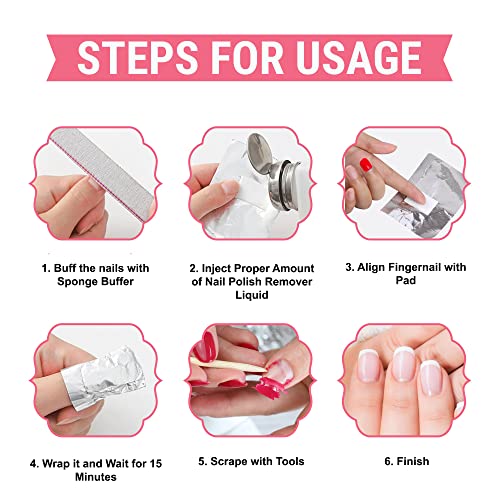 STEPS FOR USAGE

1. Buff the nails with Sponge Buffer

2. Inject Proper Amount of Nail Polish Remover Liquid

3. Align Fingernail with Pad

4. Wrap it and Wait for 15 Minutes

5. Scrape with Tools

6. Finish