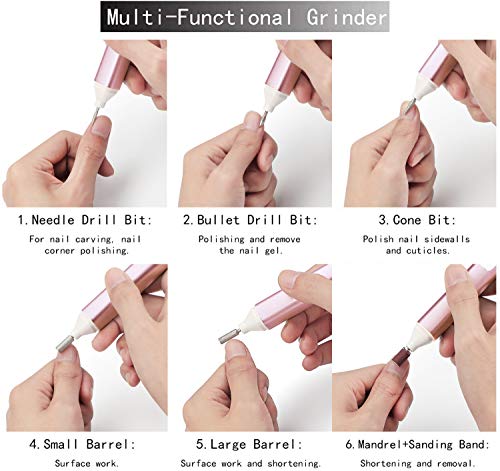 Multi-Functional Grinder

1.Needle Drill Bit:
For nail carving, nail corner polishing.

2.Bullet Drill Bit:
Polishing and remove the nail gel.

3.Cone Bit:
Polish nail sidewalls and cuticles.

4.Small Barrel:
Surface work.

5.Large Barrel:
Surface work and shortening.

6.Mandrel+Sanding Band:
Shortening and removal.