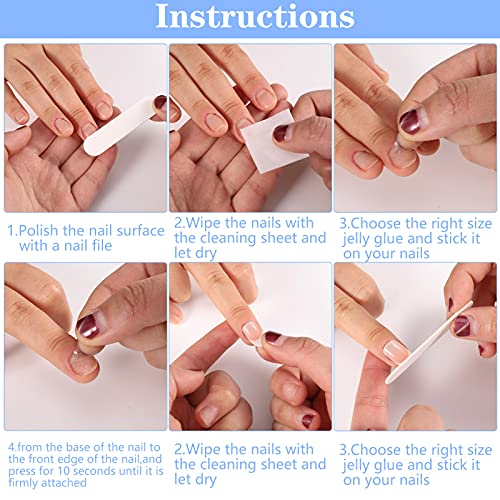 Instructions

1.Polish the nail surface with a nail file

2.Wipe the nails with the cleaning sheet and let dry

3.Choose the right size jelly glue and stick it on your nails

4.from the base of the nail to the front edge of the nail,and press for 10 seconds until it is firmly attached

2.Wipe the nails with the cleaning sheet and let dry

3.Choose the right size jelly glue and stick it on your nails